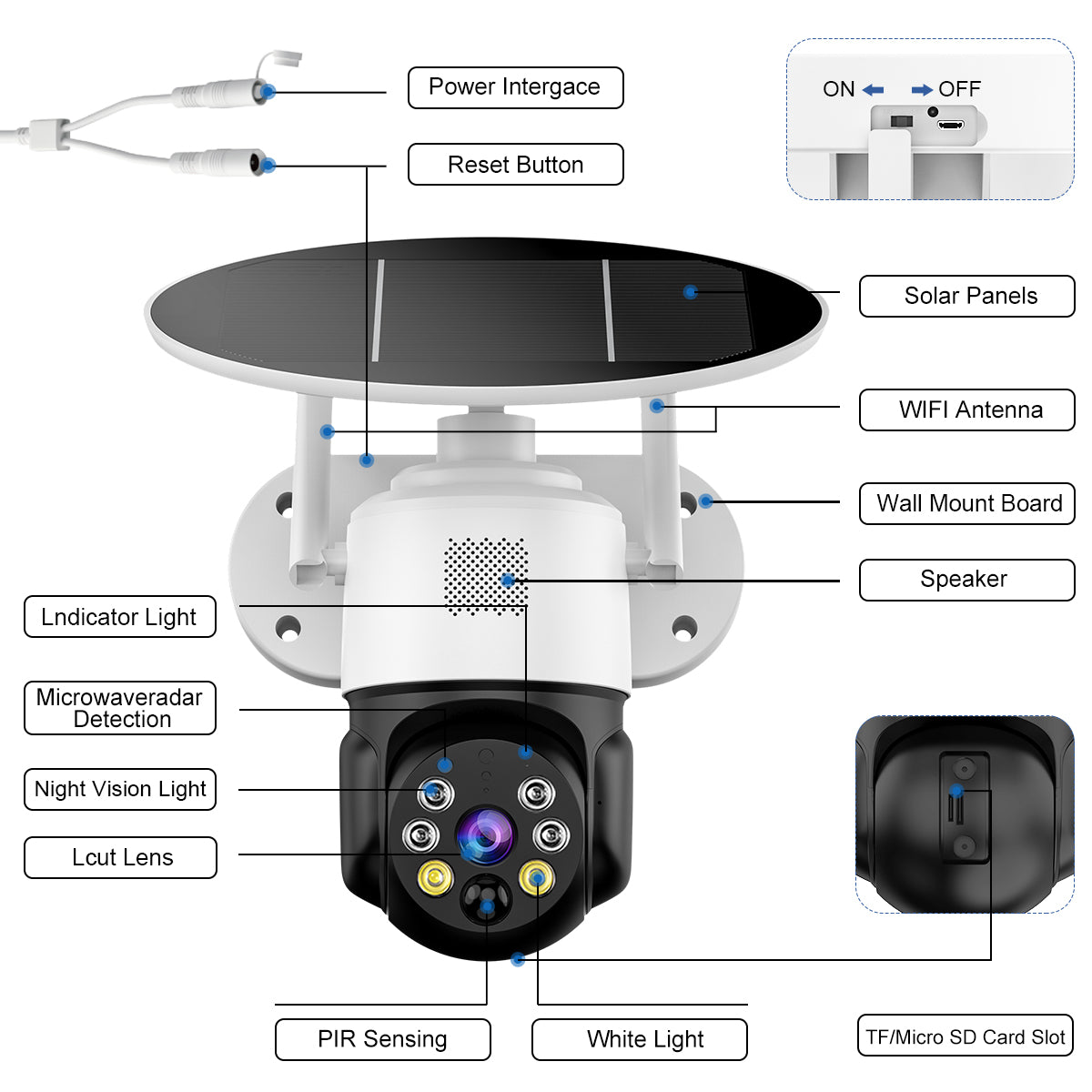 Power Intergace

Reset Button

ON OFF

Solar Panels

WIFI Antenna

Wall Mount Board

Speaker

Lndicator Light

Microwaveradar Detection

Night Vision Light

Lcut Lens

PIR Sensing

White Light

TF/Micro SD Card Slot