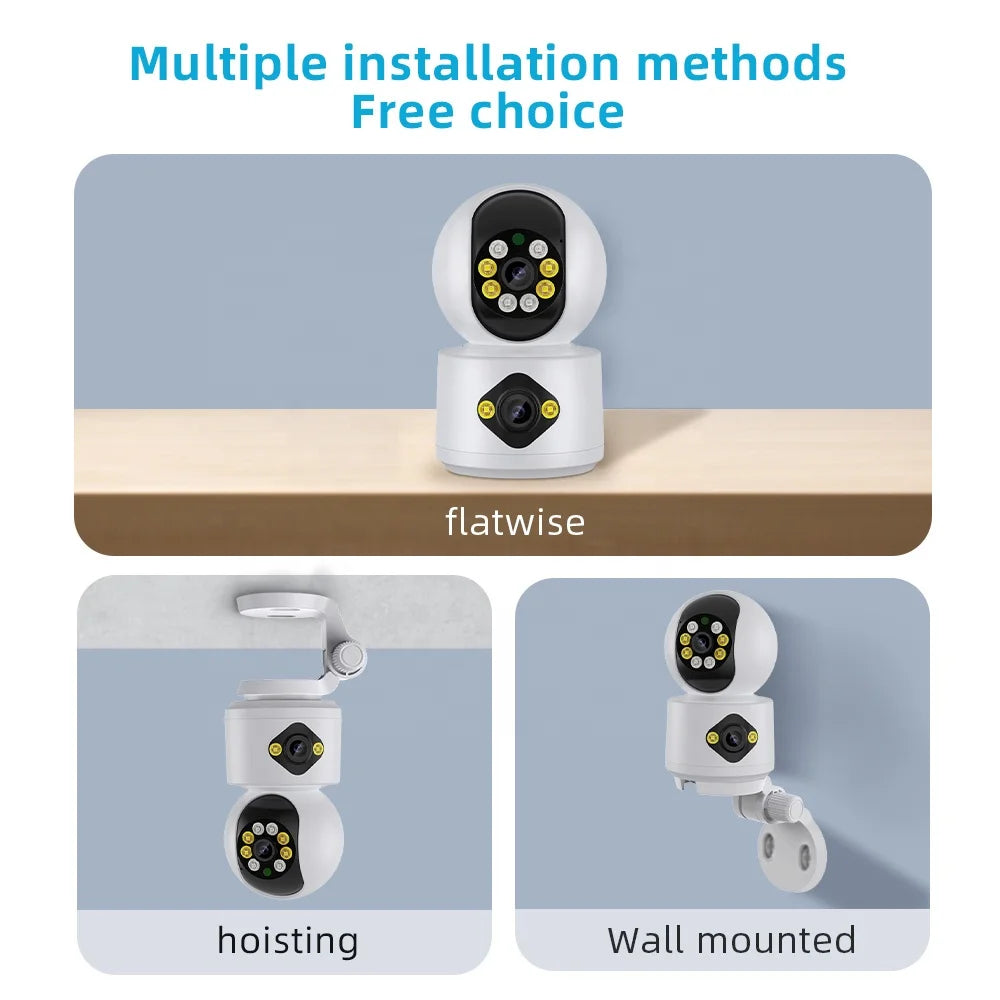 Multiple installation methods
Free choice

flatwise

hoisting

Wall mounted